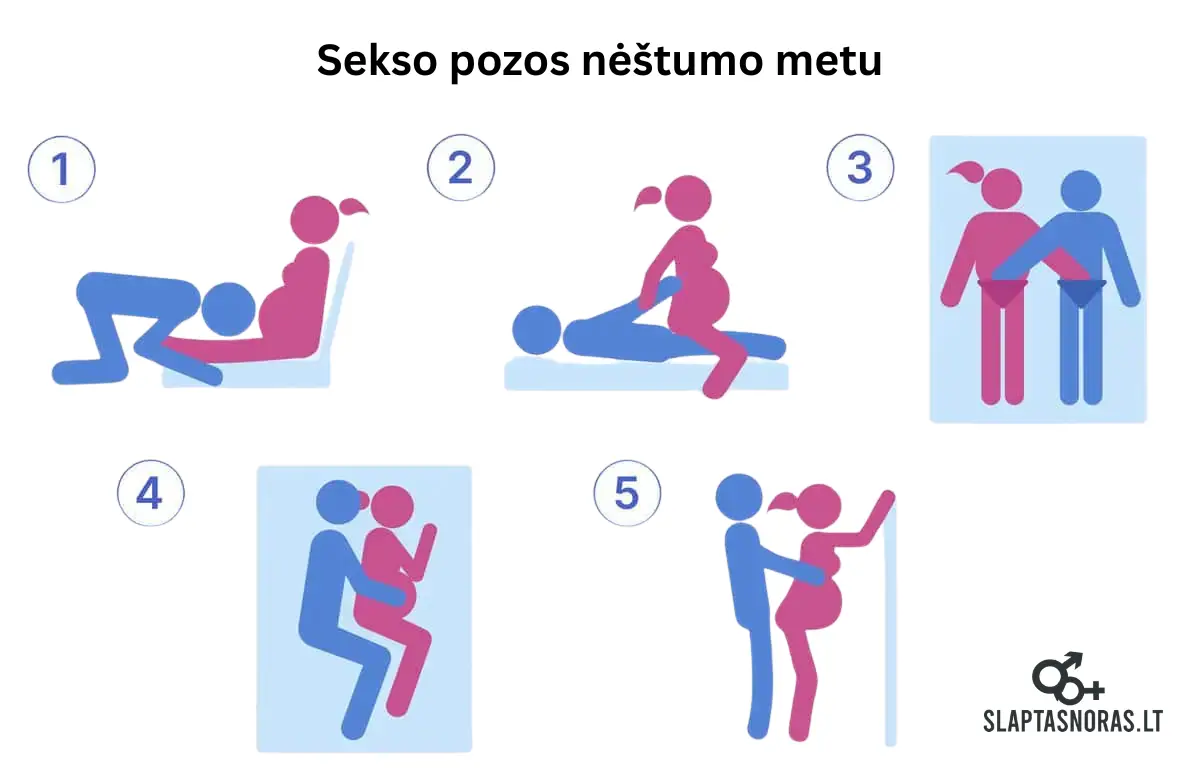 Sekso pozos nėštumo metu

1

2

3

4

5

SLAPTASNORAS.LT